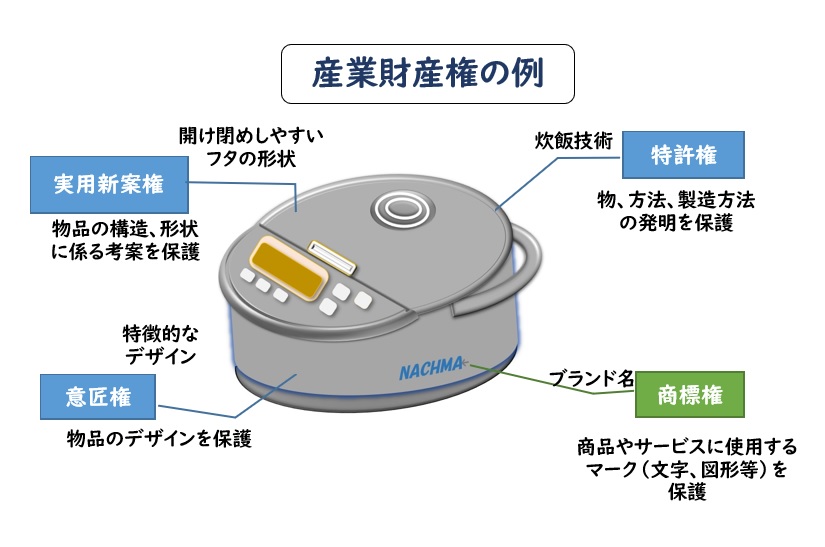 産業財産権の例

開け閉めしやすい
フタの形状

実用新案権

物品の構造、形状に係る考案を保護

炊飯技術

特許権

物、方法、製造方法の発明を保護

特徴的な
デザイン

意匠権

物品のデザインを保護

NACHMA

ブランド名

商標権

商品やサービスに使用するマーク（文字、図形等）を保護